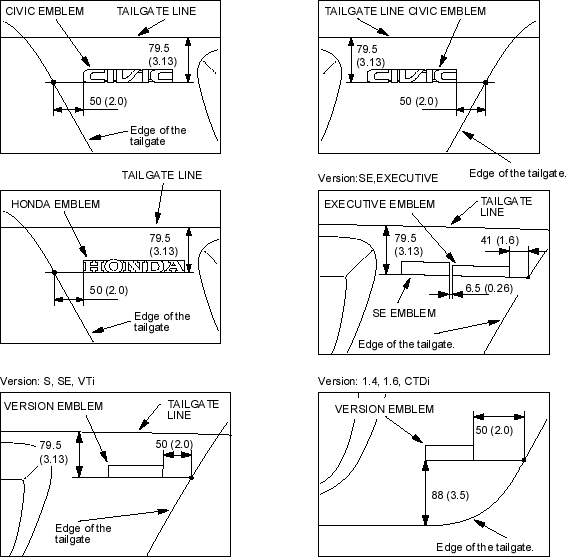 CIVIC EMBLEM TAILGATE LINE
79.5 (3.13)
CIVIC
50 (2.0)
Edge of the tailgate

TAILGATE LINE CIVIC EMBLEM
79.5 (3.13)
CIVIC
50 (2.0)
Edge of the tailgate.

TAILGATE LINE
HONDA EMBLEM
79.5 (3.13)
HONDA
50 (2.0)
Edge of the tailgate

Version:SE,EXECUTIVE
EXECUTIVE EMBLEM TAILGATE LINE
79.5 (3.13)
41 (1.6)
6.5 (0.26)
SE EMBLEM
Edge of the tailgate.

Version: S, SE, VTi
VERSION EMBLEM TAILGATE LINE
79.5 (3.13)
50 (2.0)
Edge of the tailgate

Version: 1.4, 1.6, CTDi
VERSION EMBLEM
50 (2.0)
88 (3.5)
Edge of the tailgate.