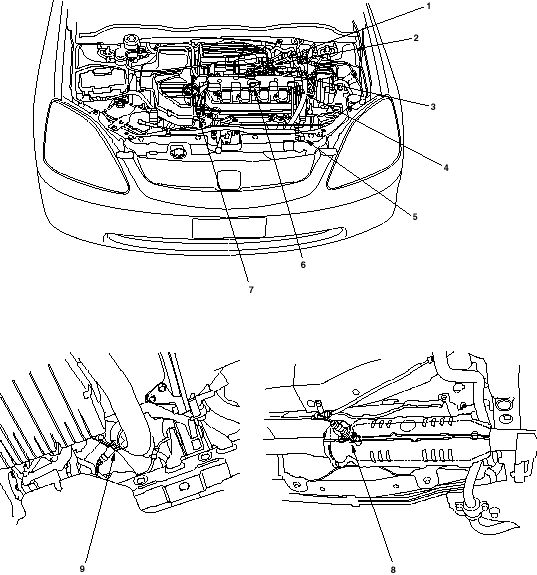 1
2
3
4
5
6
7
9
8